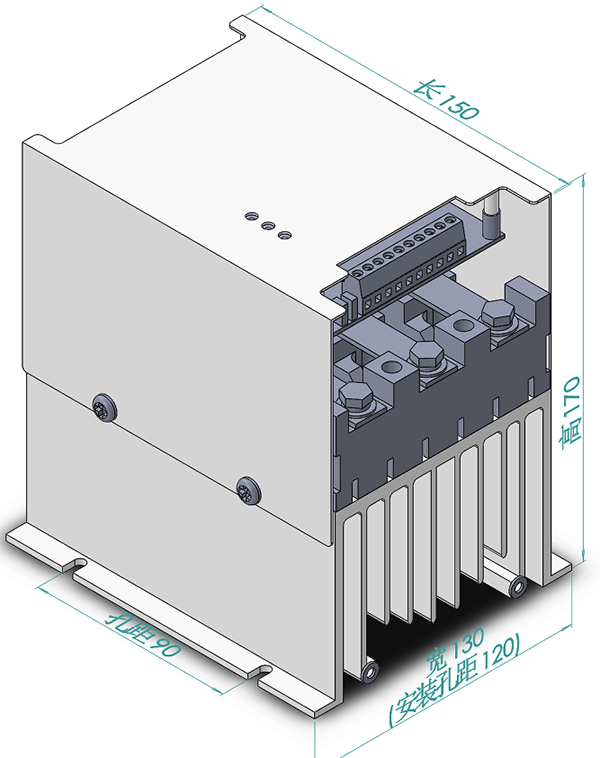 长150

高170

孔距90

宽130
(安装孔距120)